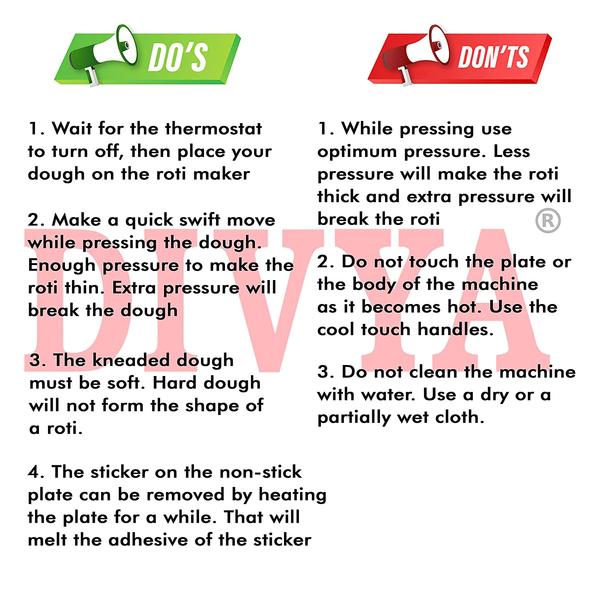 DO'S

1. Wait for the thermostat to turn off, then place your dough on the roti maker

2. Make a quick swift move while pressing the dough. Enough pressure to make the roti thin. Extra pressure will break the dough

3. The kneaded dough must be soft. Hard dough will not form the shape of a roti.

4. The sticker on the non-stick plate can be removed by heating the plate for a while. That will melt the adhesive of the sticker

DON'TS

1. While pressing use optimum pressure. Less pressure will make the roti thick and extra pressure will break the roti

2. Do not touch the plate or the body of the machine as it becomes hot. Use the cool touch handles.

3. Do not clean the machine with water. Use a dry or a partially wet cloth.

DIVYA ®